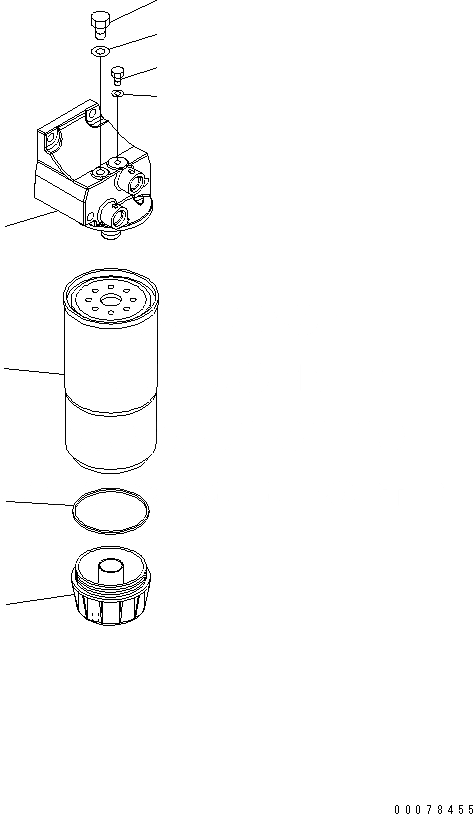 00078455