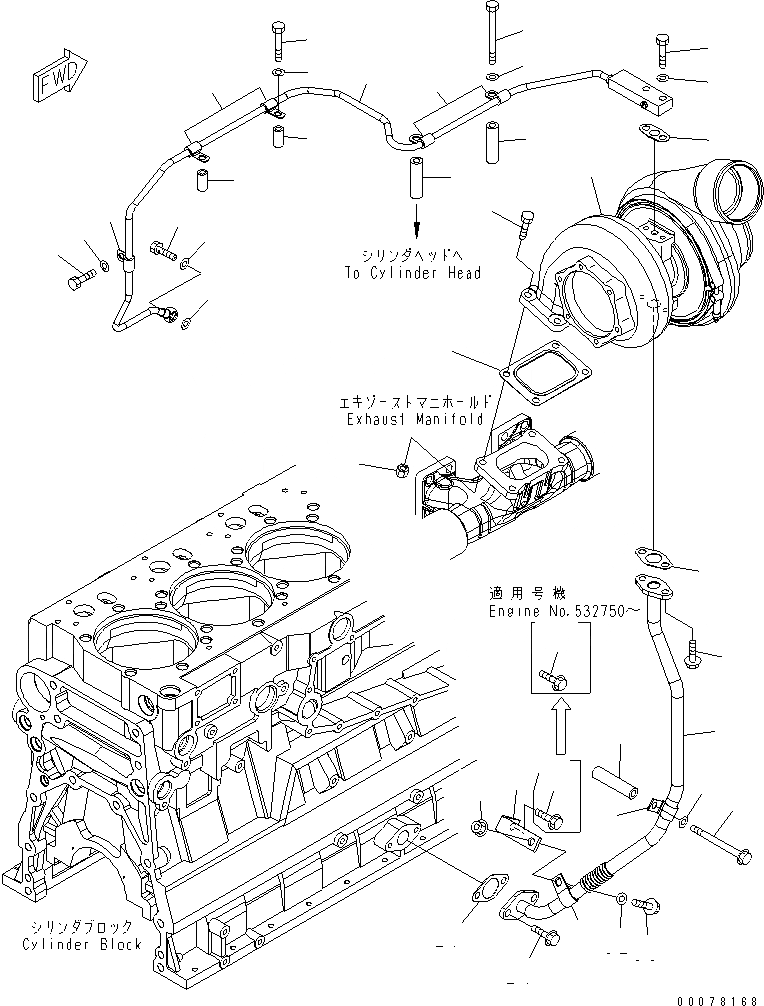 FWD

シリンダヘッドへ
To Cylinder Head

エキゾーストマニホールド
Exhaust Manifold

適用号機
Engine No.532750～

シリンダブロック
Cylinder Block

00078168