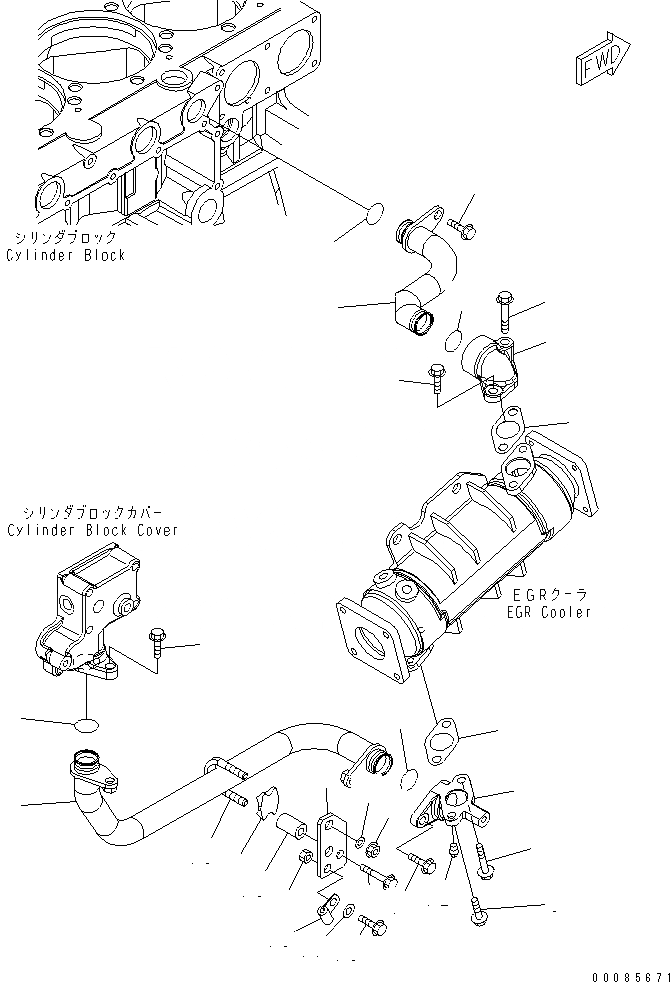 FWD

シリンダブロック
Cylinder Block

シリンダブロックカバー
Cylinder Block Cover

EGRクーラ
EGR Cooler

00085671