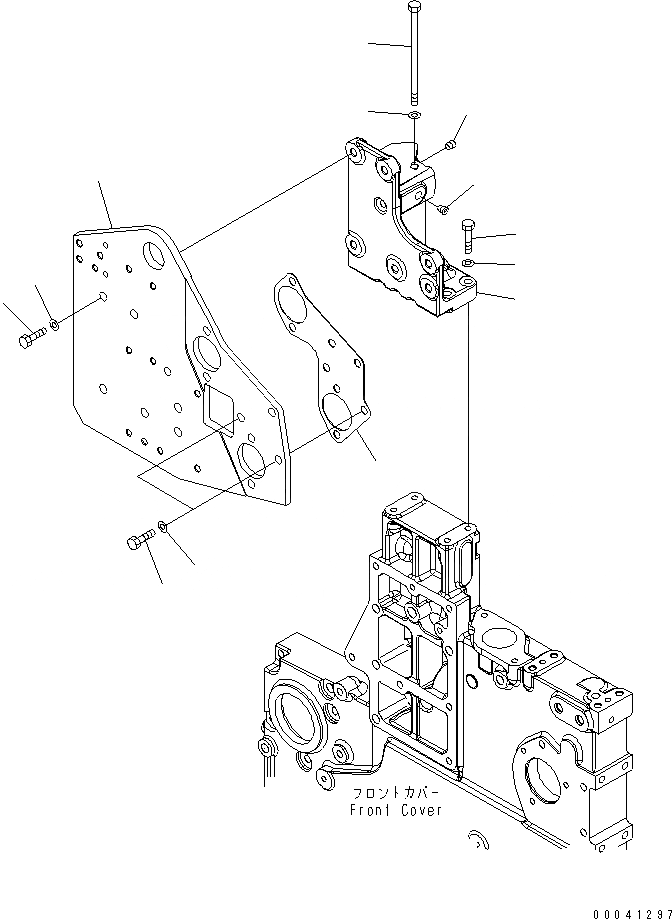 フロントカバー
Front Cover

00041297