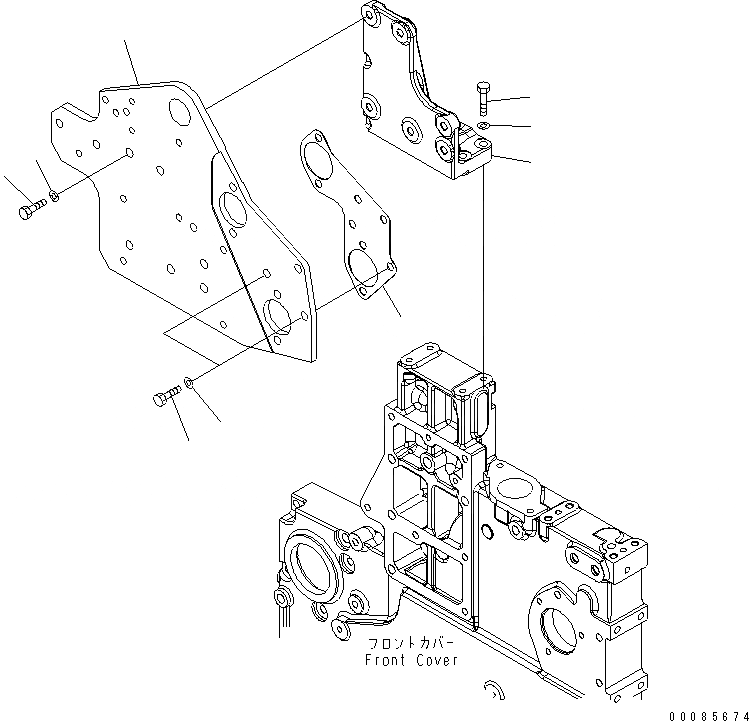 フロントカバー
Front Cover

00085674