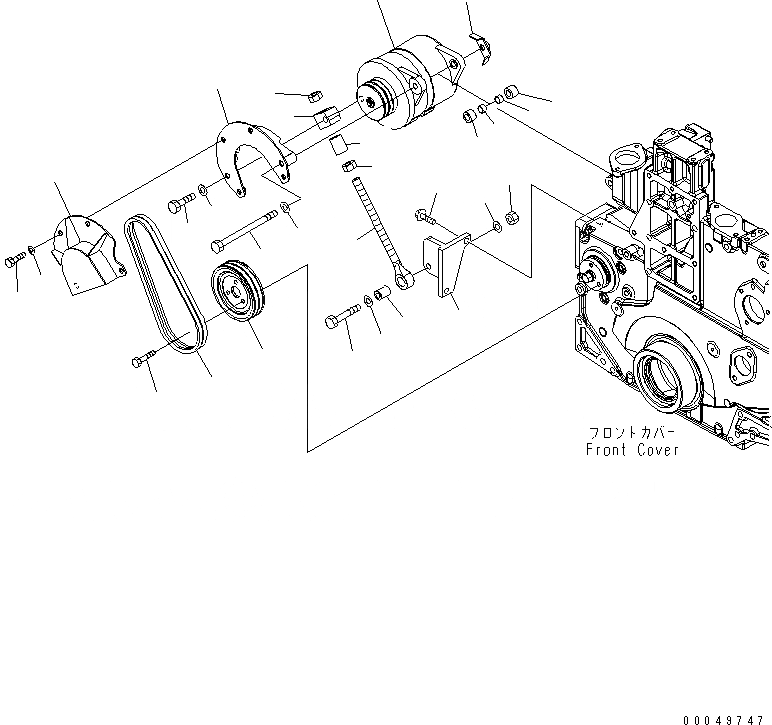 フロントカバー
Front Cover

00049747