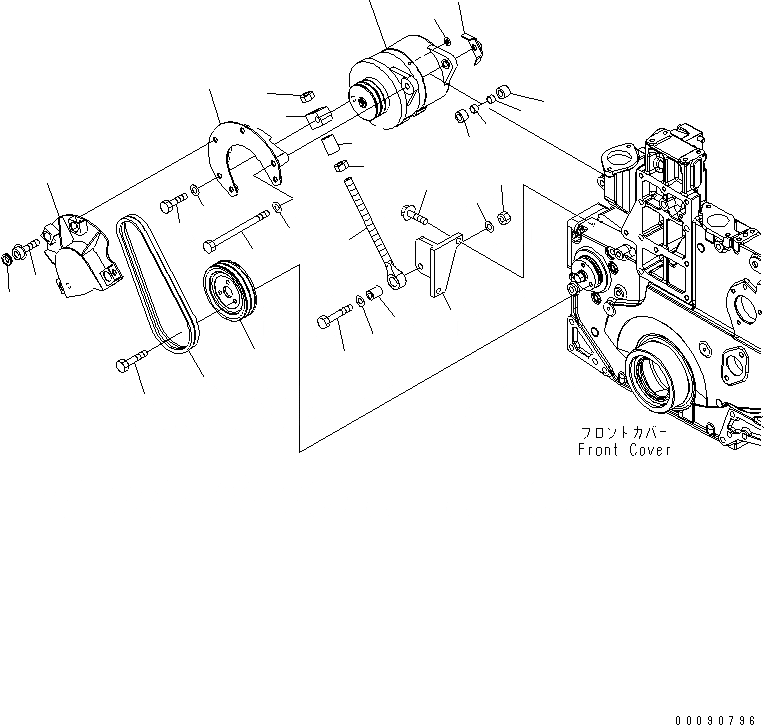 フロントカバー
Front Cover

00090796