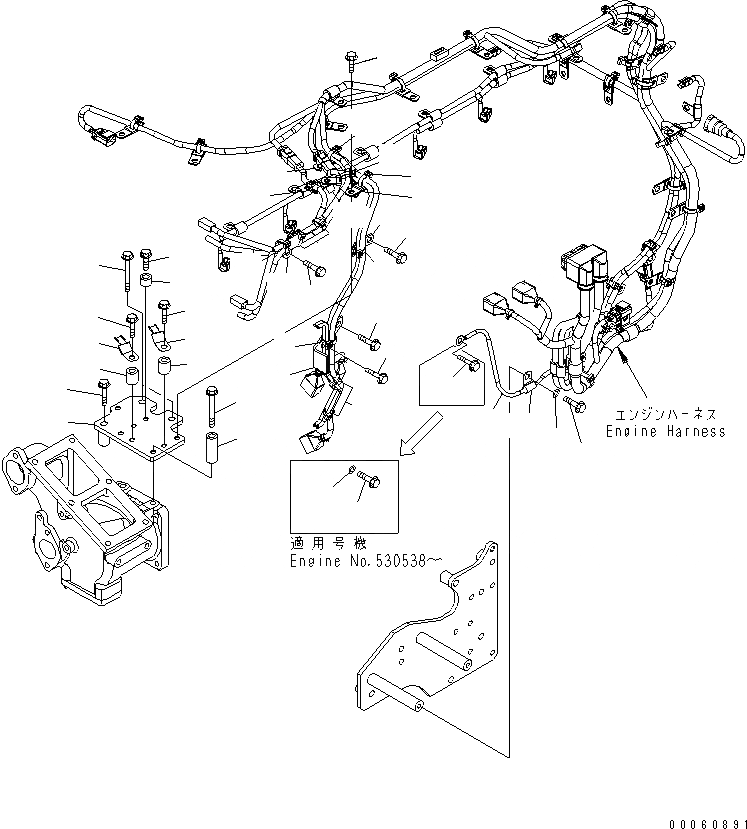 エンジンハーネス
Engine Harness

適用号機
Engine No.530538~

00060891