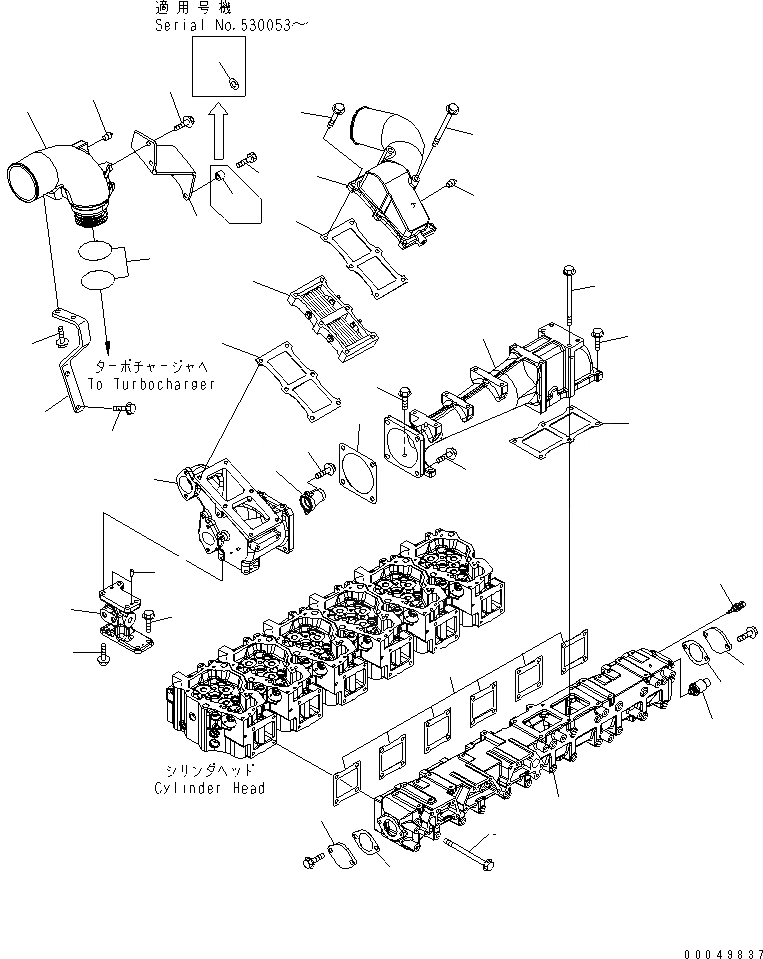 適用号機
Serial No.530053～

ターボチャージャへ
To Turbocharger

シリンダヘッド
Cylinder Head

00049837