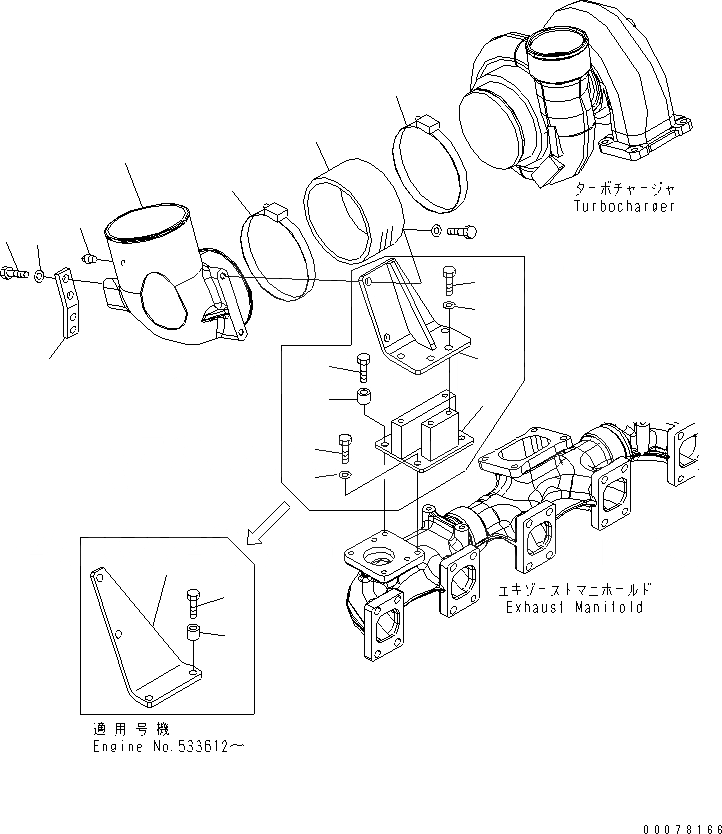 ターボチャージャ
Turbocharger

エキゾーストマニホールド
Exhaust Manifold

適用号機
Engine No.533612～

00078166