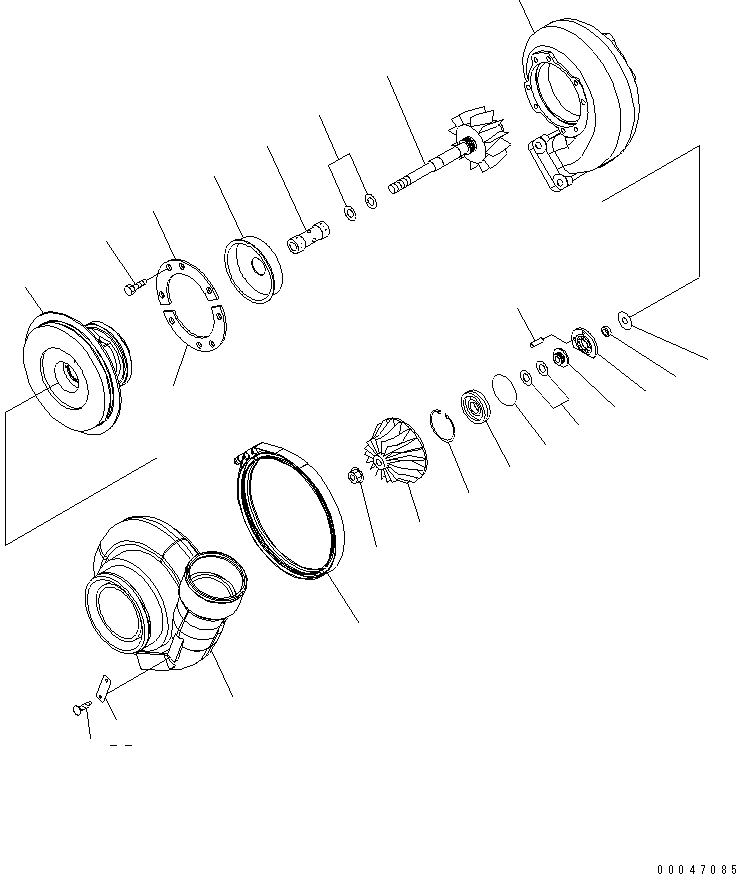 00047085