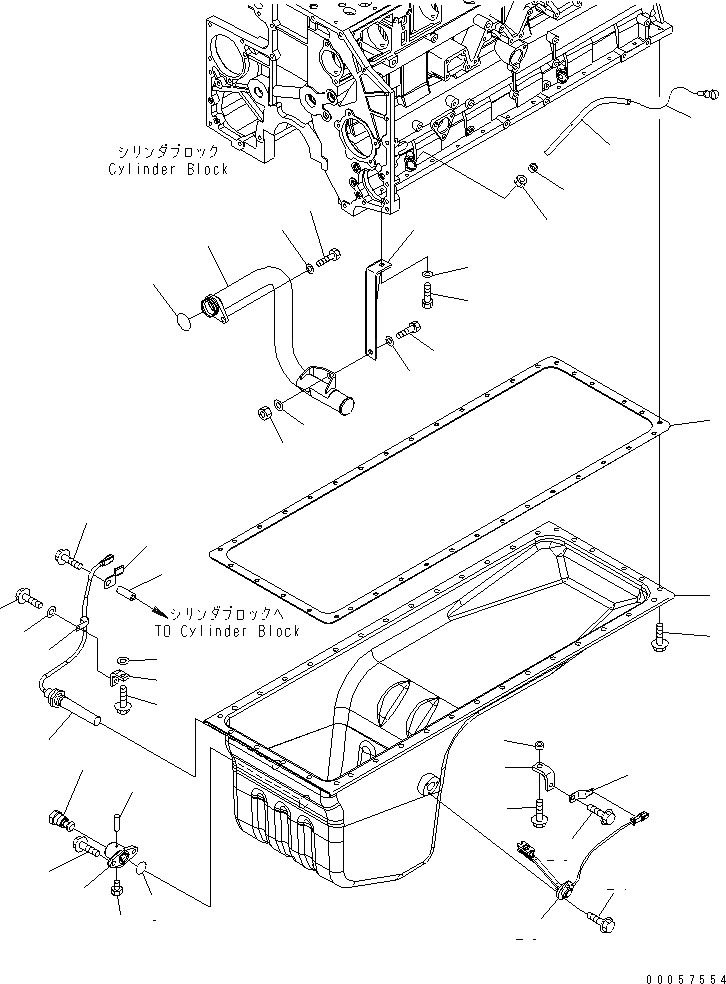 シリンダブロック
Cylinder Block

シリンダブロックへ
TO Cylinder Block

00057554