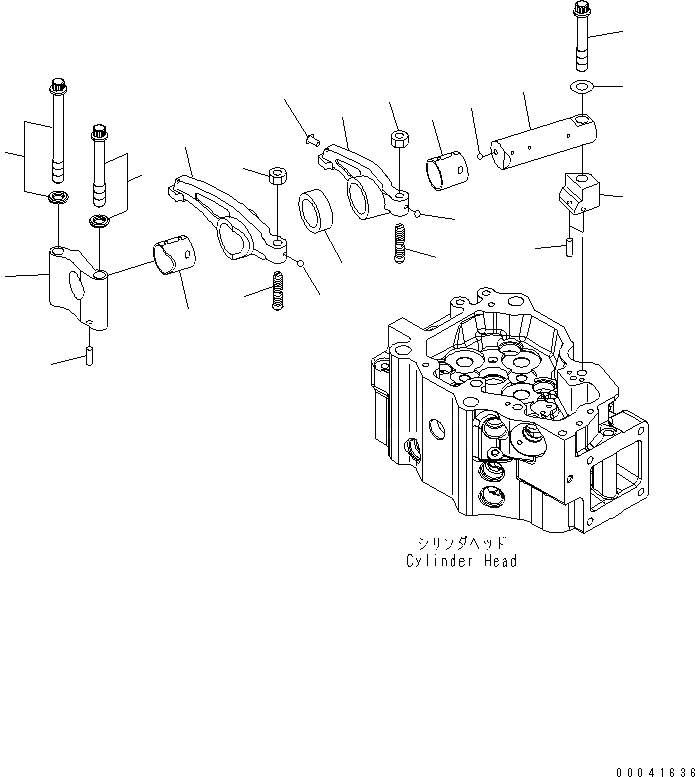 シリンダヘッド
Cylinder Head

00041636