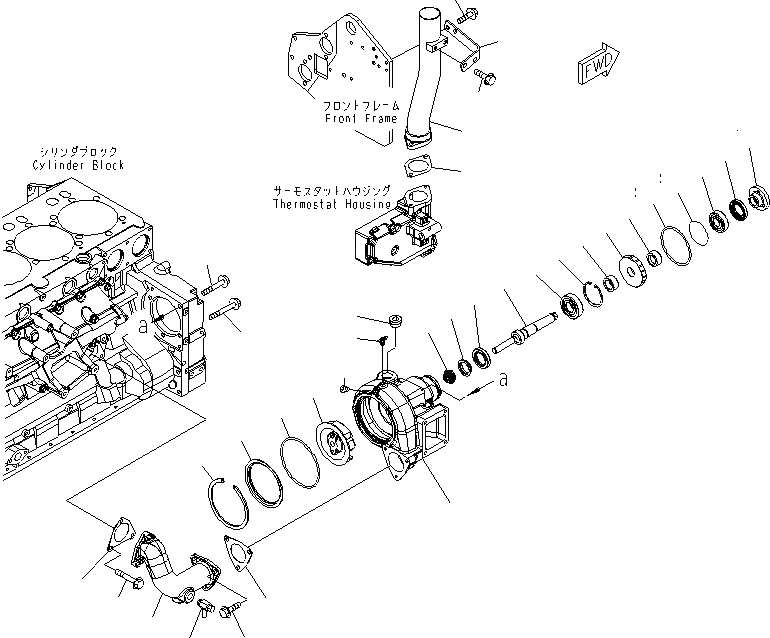 FWD

フロントフレーム
Front Frame

シリンダブロック
Cylinder Block

サーモスタットハウジング
Thermostat Housing

a

a