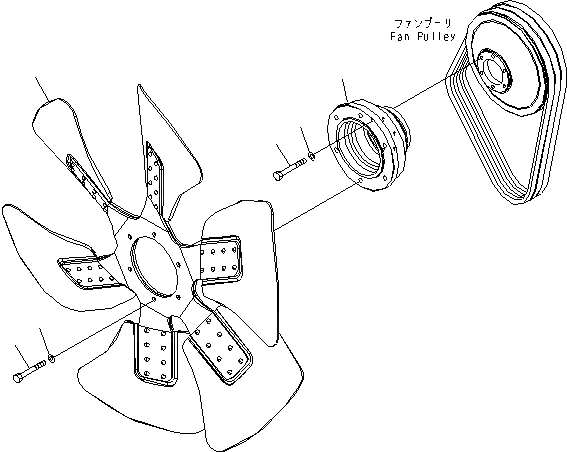 ファンプーリ
Fan Pulley