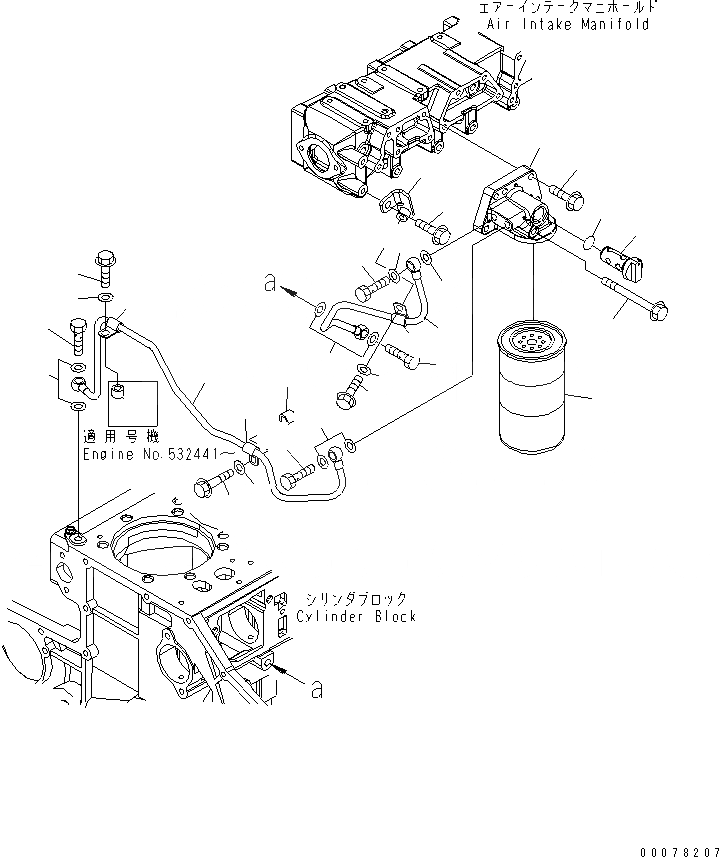 エアーインテークマニホールド
Air Intake Manifold

a

適用号機
Engine No.532441～

シリンダブロック
Cylinder Block

a

00078207