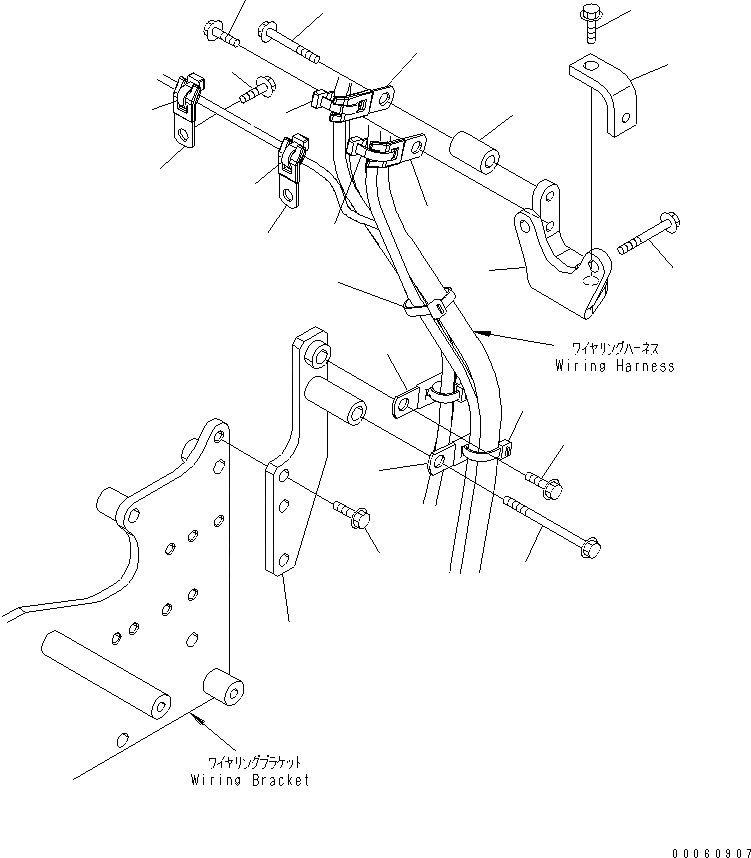 ワイヤリングハーネス
Wiring Harness

ワイヤリングブラケット
Wiring Bracket

00060907