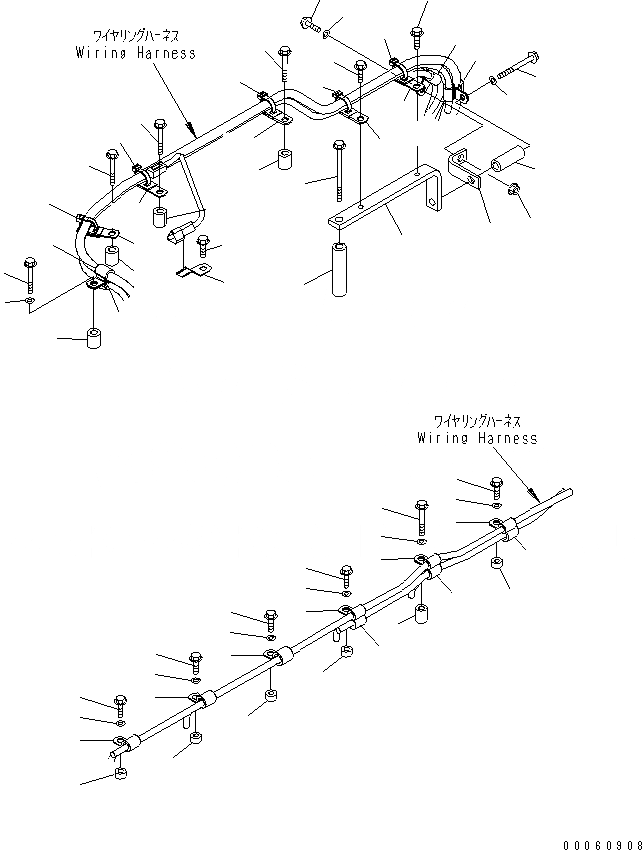 ワイヤリングハーネス
Wiring Harness

ワイヤリングハーネス
Wiring Harness

00060908