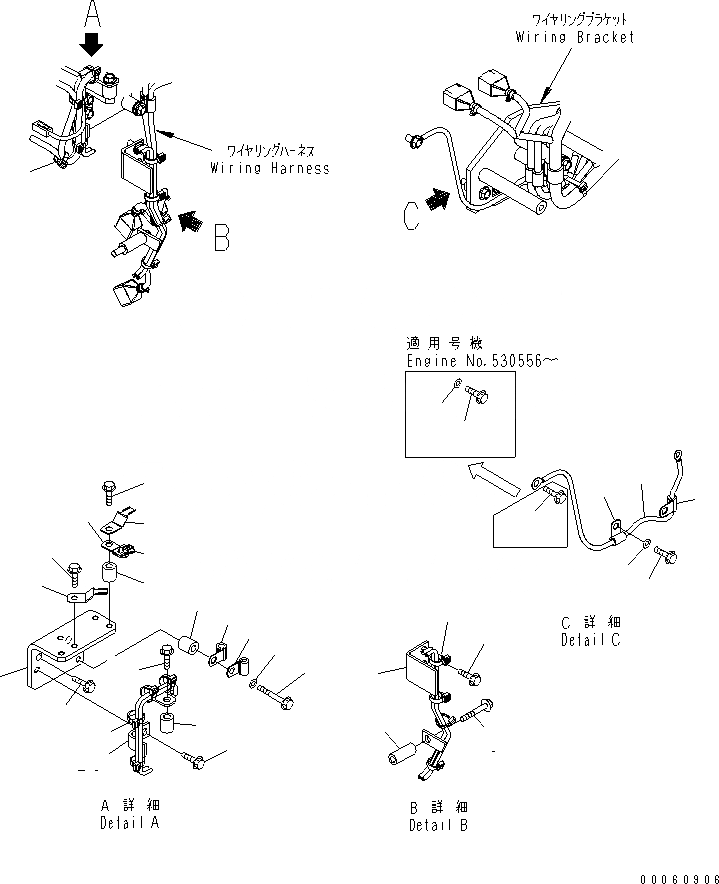 A

ワイヤリングハーネス
Wiring Harness

B

ワイヤリングブラケット
Wiring Bracket

C

適用号機
Engine No.530556~

C 詳細
Detail C

A 詳細
Detail A

B 詳細
Detail B

00060906