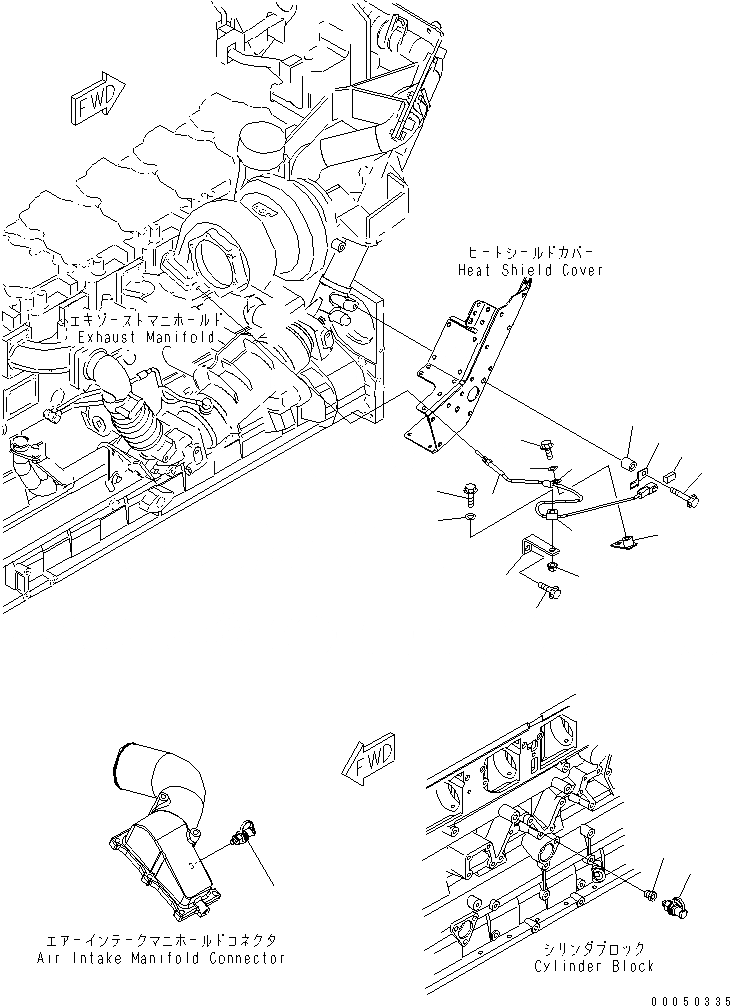 FWD

ヒートシールドカバー
Heat Shield Cover

エキゾーストマニホールド
Exhaust Manifold

FWD

エアーインテークマニホールドコネクタ
Air Intake Manifold Connector

シリンダブロック
Cylinder Block

00050335