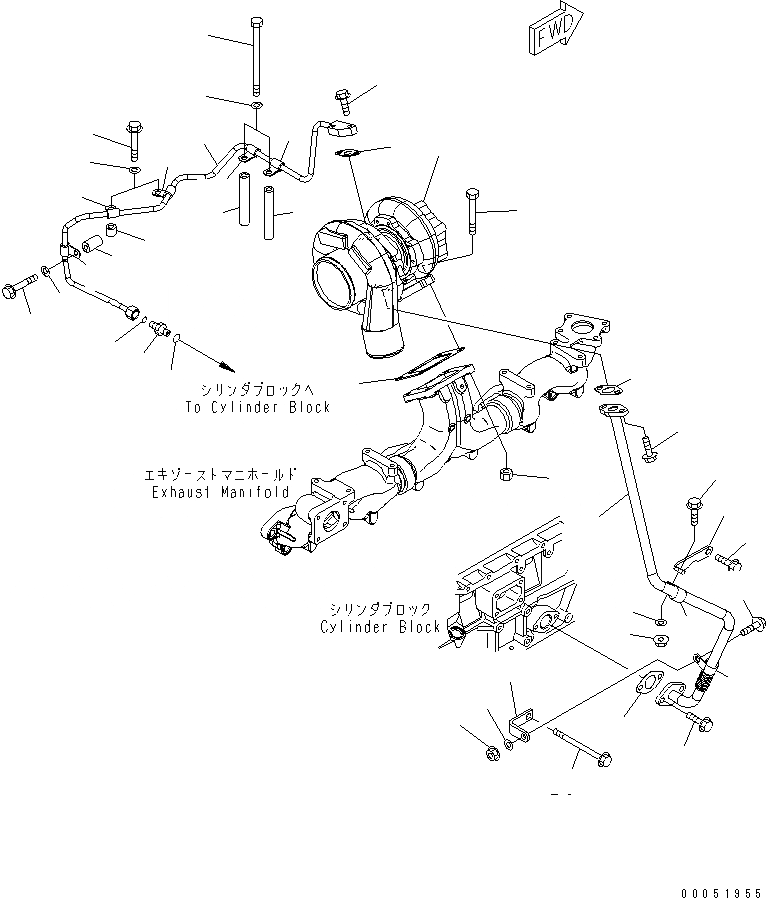 FWD

シリンダブロックへ
To Cylinder Block

エキゾーストマニホールド
Exhaust Manifold

シリンダブロック
Cylinder Block

00051955