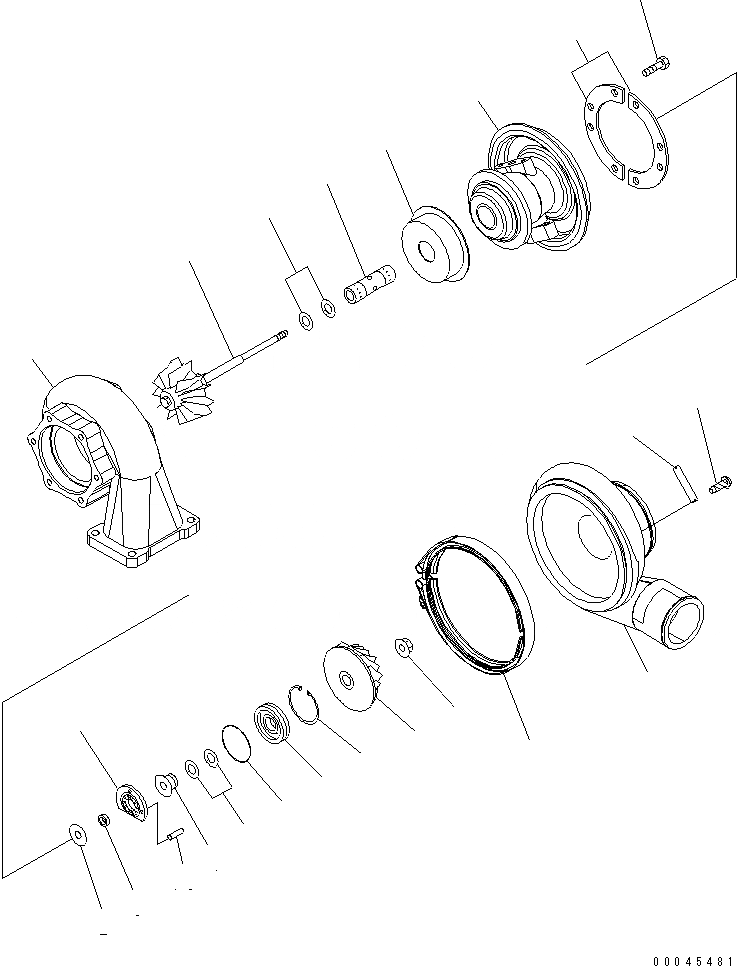 00045481