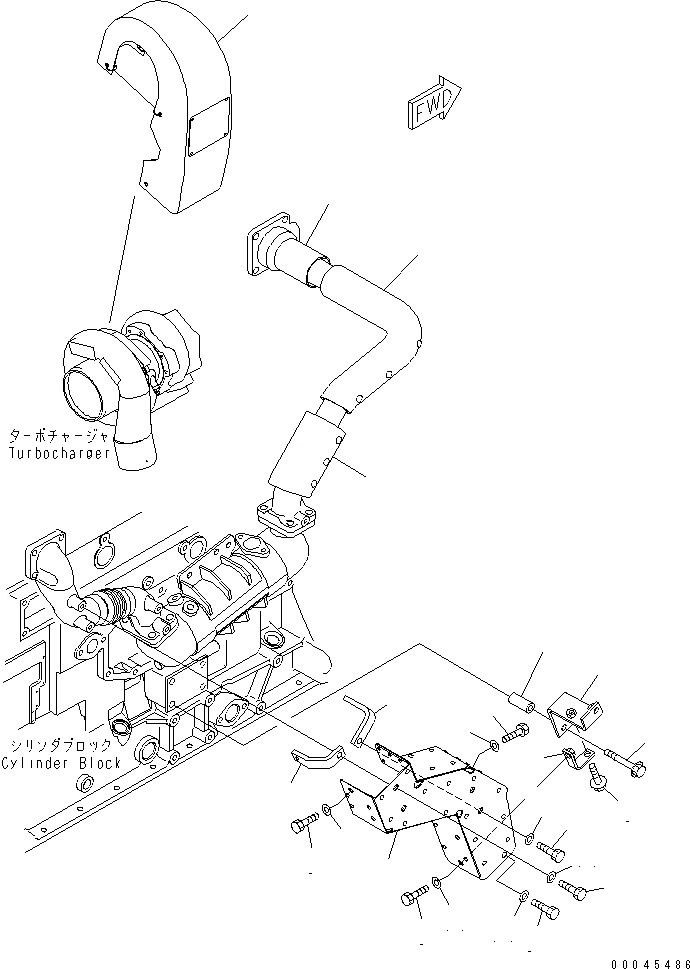 FWD

ターボチャージャ
Turbocharger

シリンダブロック
Cylinder Block

00045486