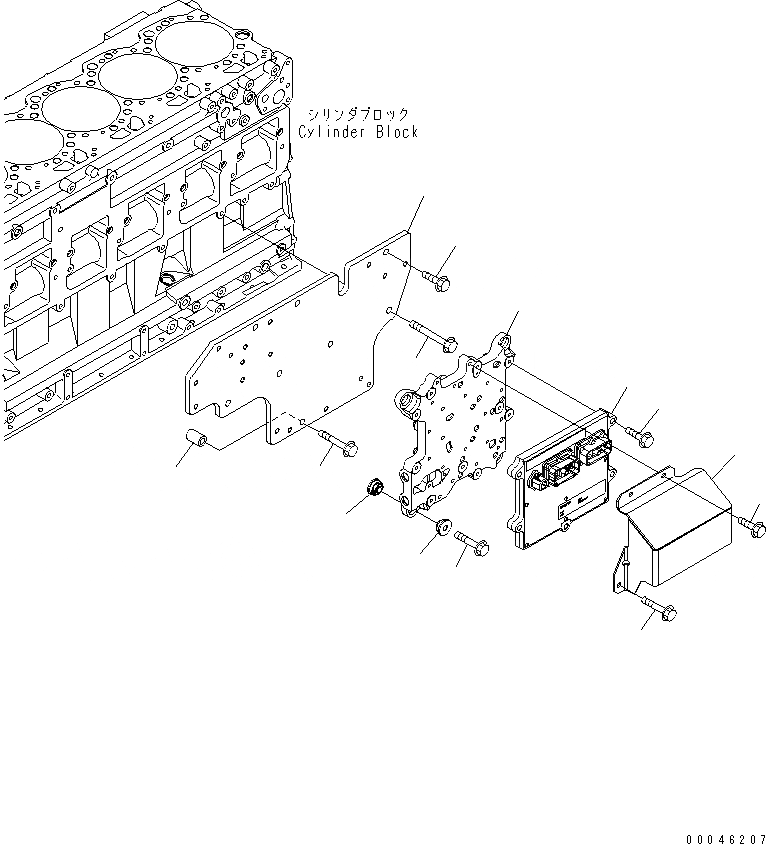 シリンダブロック
Cylinder Block

00046207