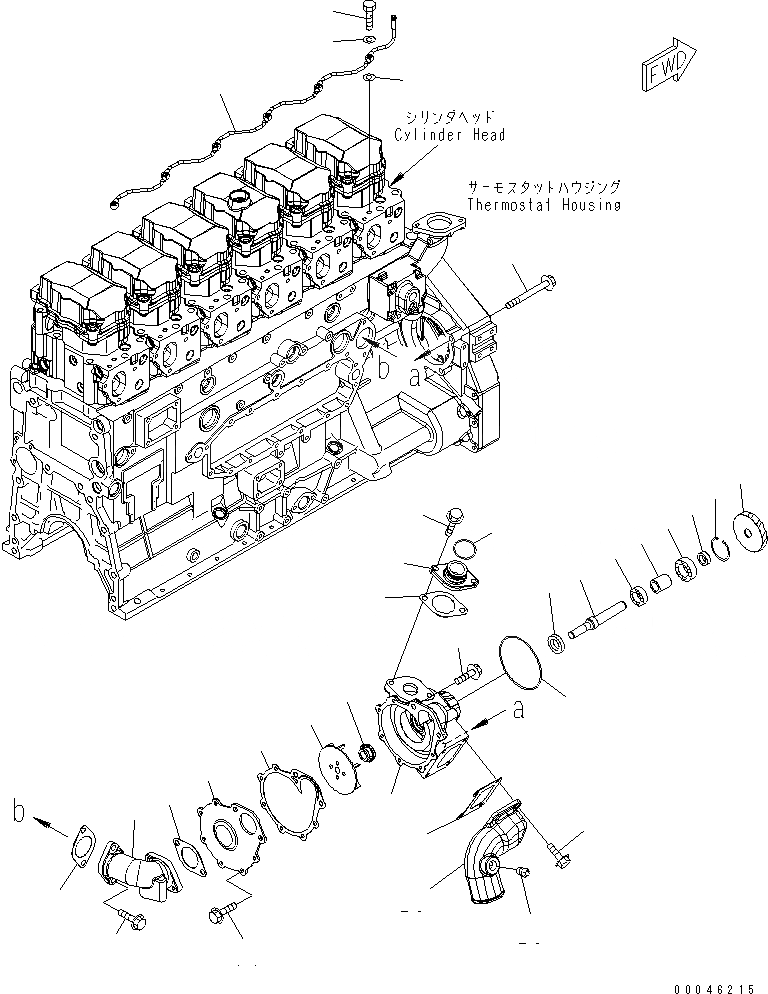 FWD

シリンダヘッド
Cylinder Head

サーモスタットハウジング
Thermostat Housing

b
a

a

b

00046215