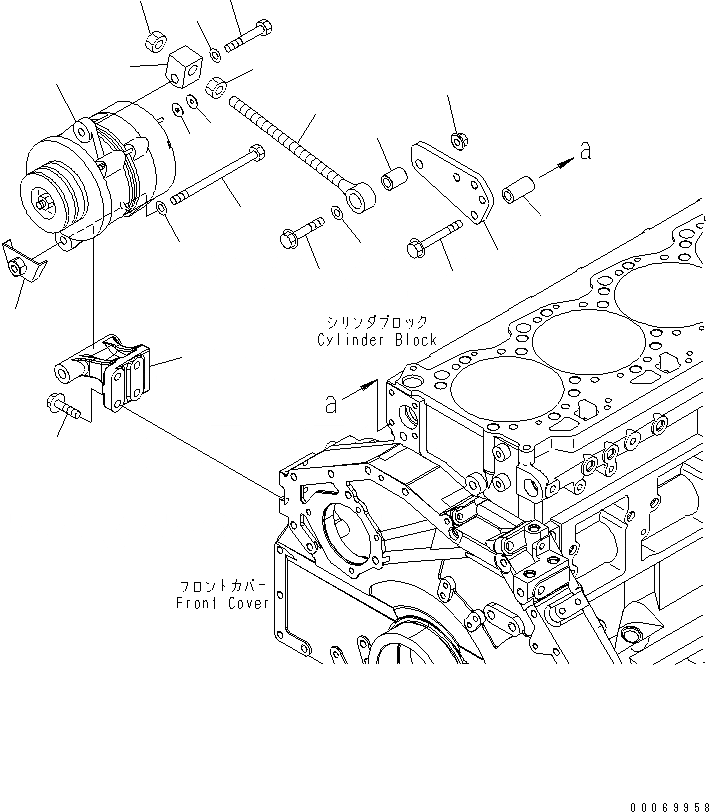 a

シリンダブロック
Cylinder Block

a

フロントカバー
Front Cover

00069958