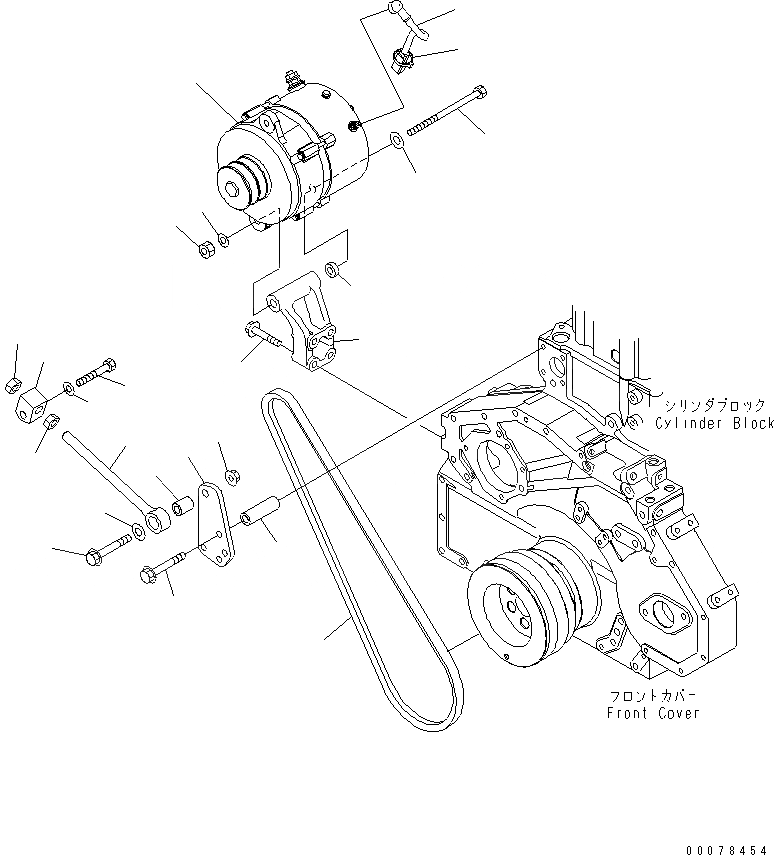 シリンダブロック
Cylinder Block

フロントカバー
Front Cover

00078454