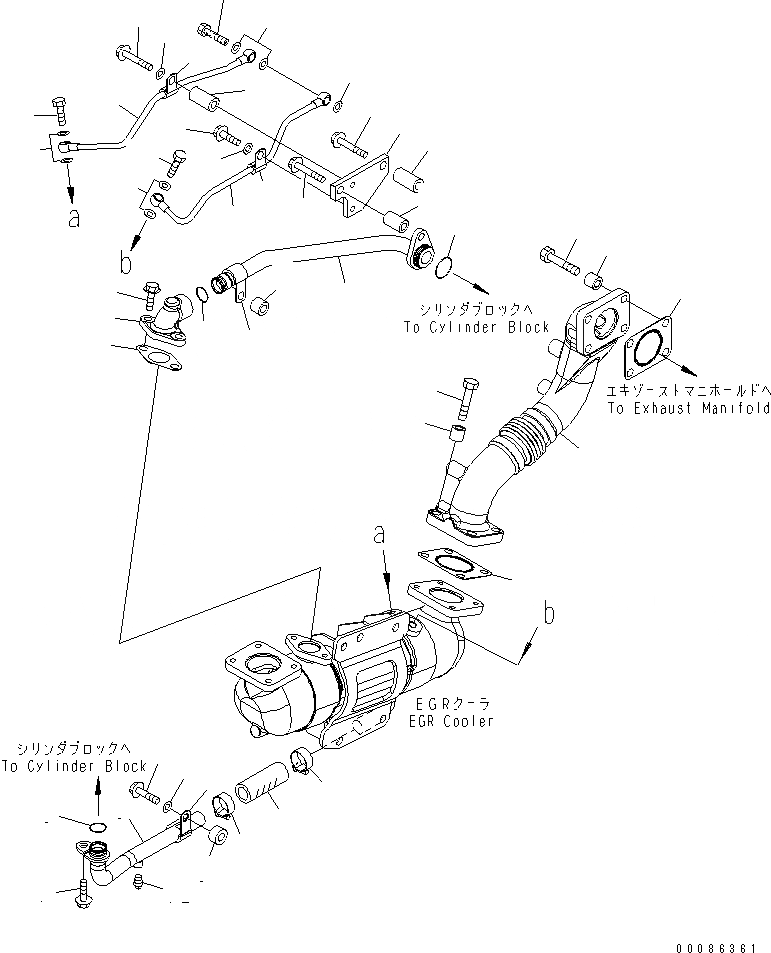 a

b

シリンダブロックへ
To Cylinder Block

エキゾーストマニホールドへ
To Exhaust Manifold

a

b

EGRクーラ
EGR Cooler

シリンダブロックへ
To Cylinder Block

00086361