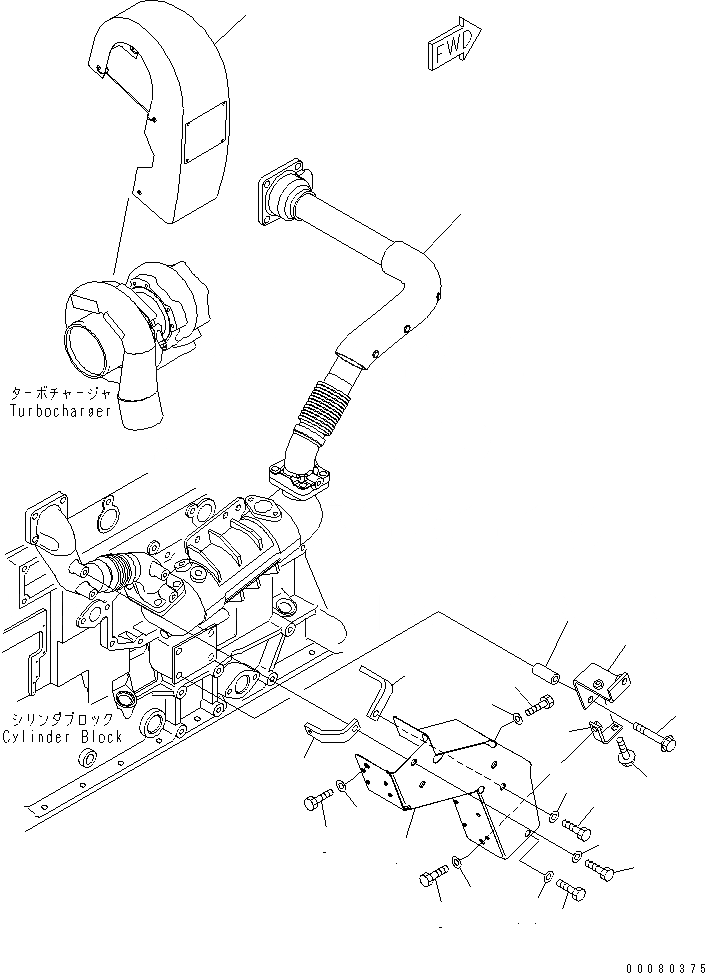 FWD

ターボチャージャ
Turbocharger

シリンダブロック
Cylinder Block

00080375