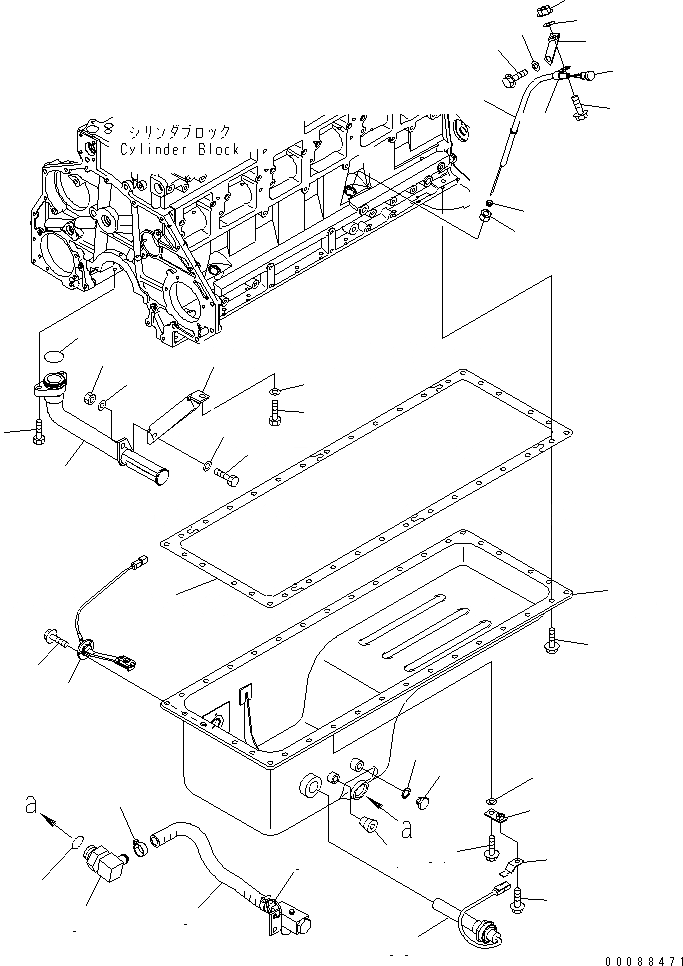 シリンダブロック
Cylinder Block

a

a

00088471