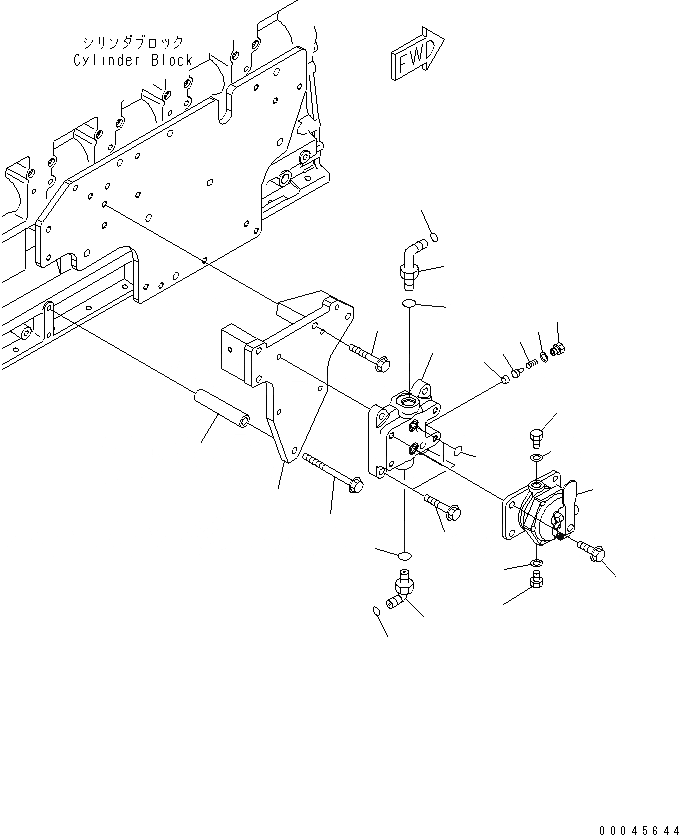 シリンダブロック
Cylinder Block

FWD

00045644