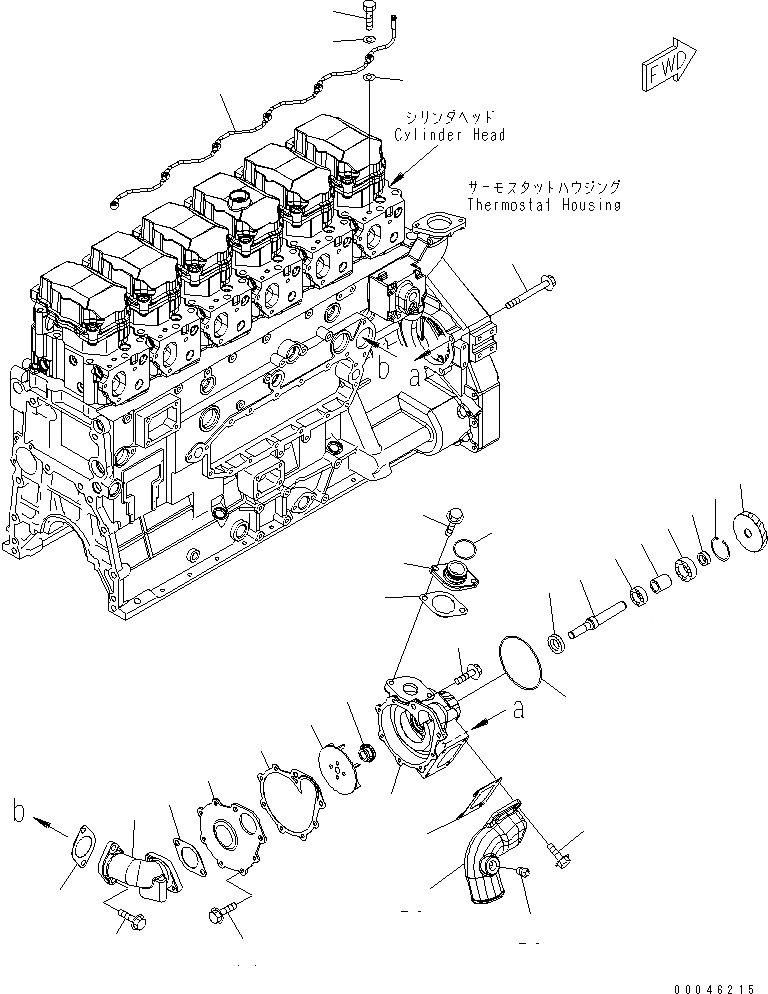 FWD

シリンダヘッド
Cylinder Head

サーモスタットハウジング
Thermostat Housing

b
a

a

b

00046215