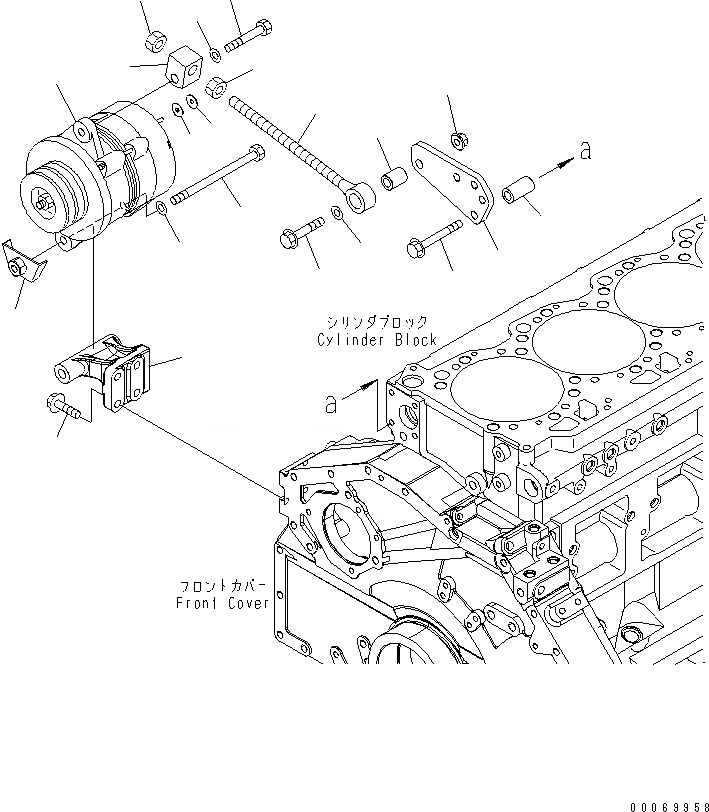 a

シリンダブロック
Cylinder Block

a

フロントカバー
Front Cover

00069958