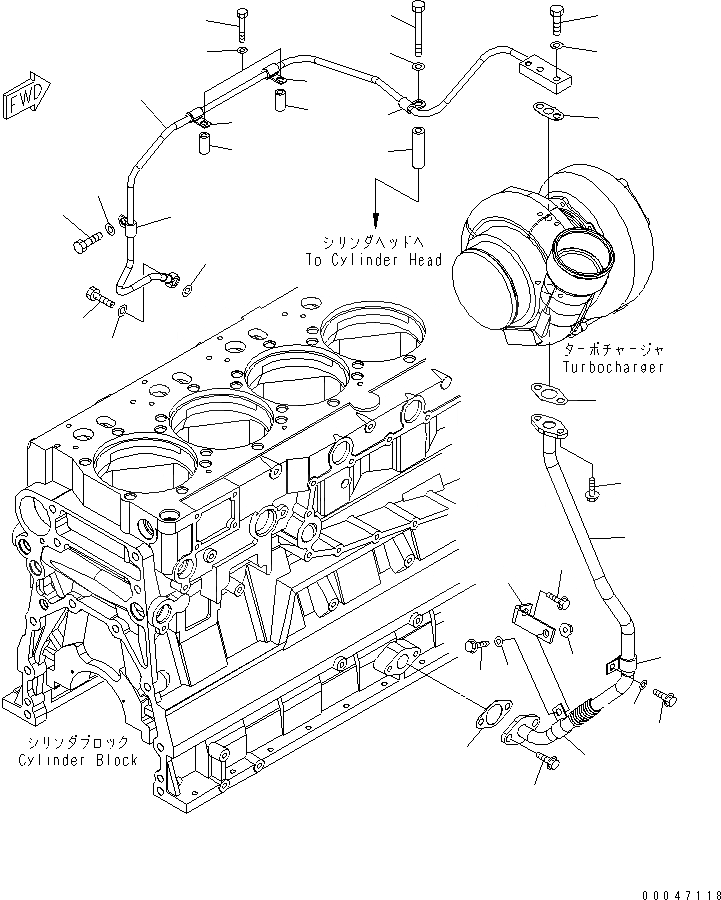 FWD

シリンダヘッドへ
To Cylinder Head

ターボチャージャ
Turbocharger

シリンダブロック
Cylinder Block

00047118