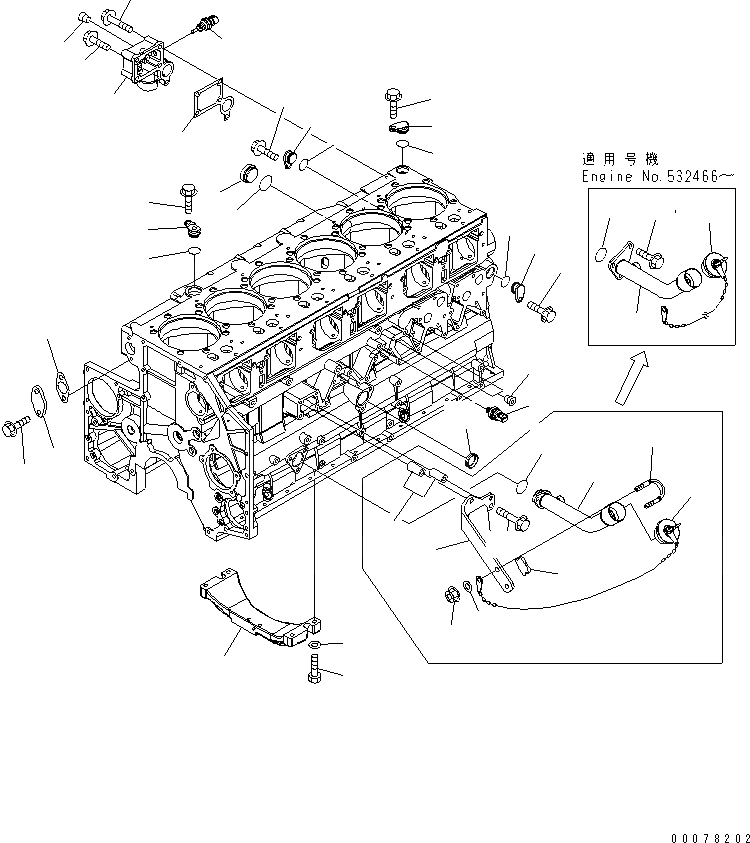 適用号機
Engine No.532466～

00078202