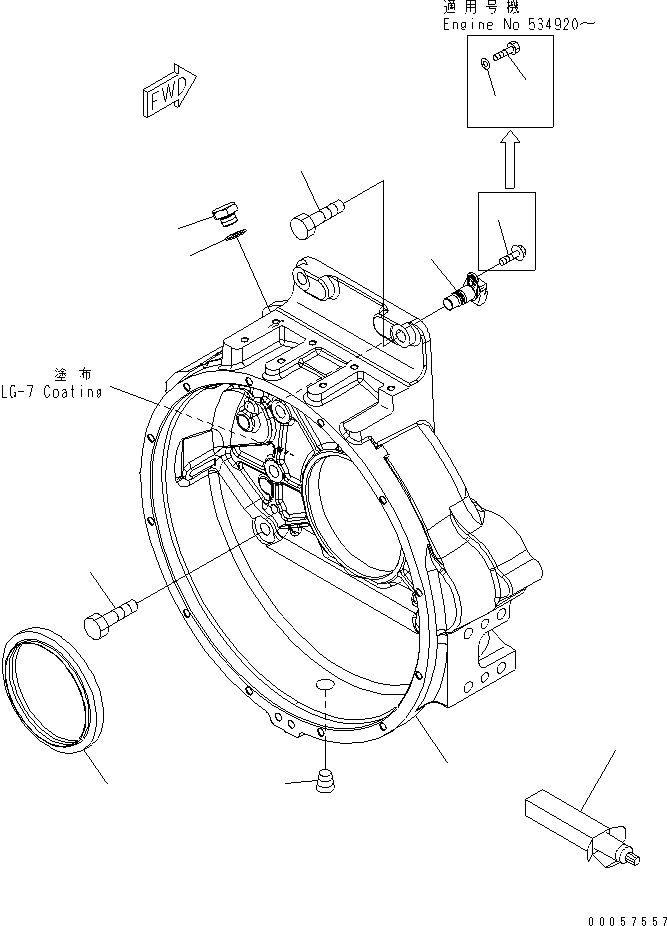 適用号機
Engine No 534920~

FWD

塗布
LG-7 Coating

00057557