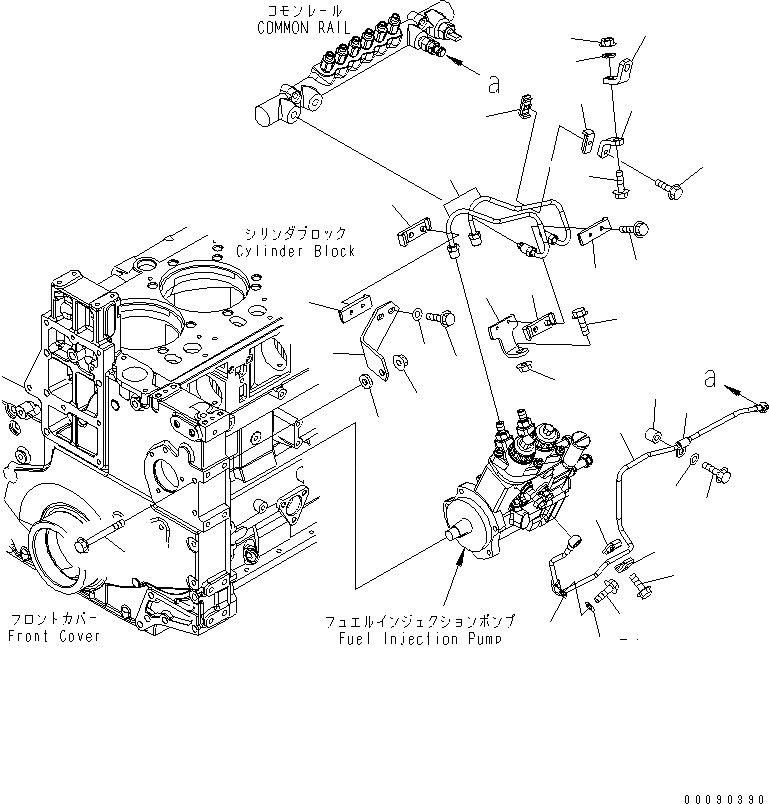 コモンレール
COMMON RAIL

a

シリンダブロック
Cylinder Block

a

フロントカバー
Front Cover

フュエルインジェクションポンプ
Fuel Injection Pump

00090390