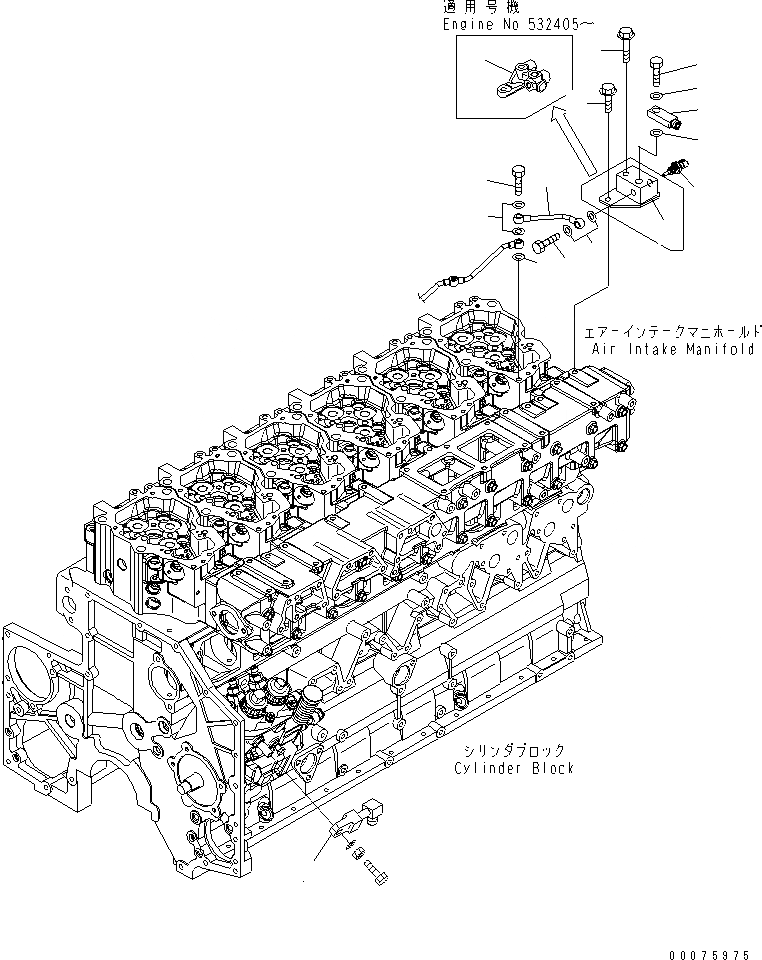 適用号機
Engine No 532405~

エアーインテークマニホールド
Air Intake Manifold

シリンダブロック
Cylinder Block

00075975