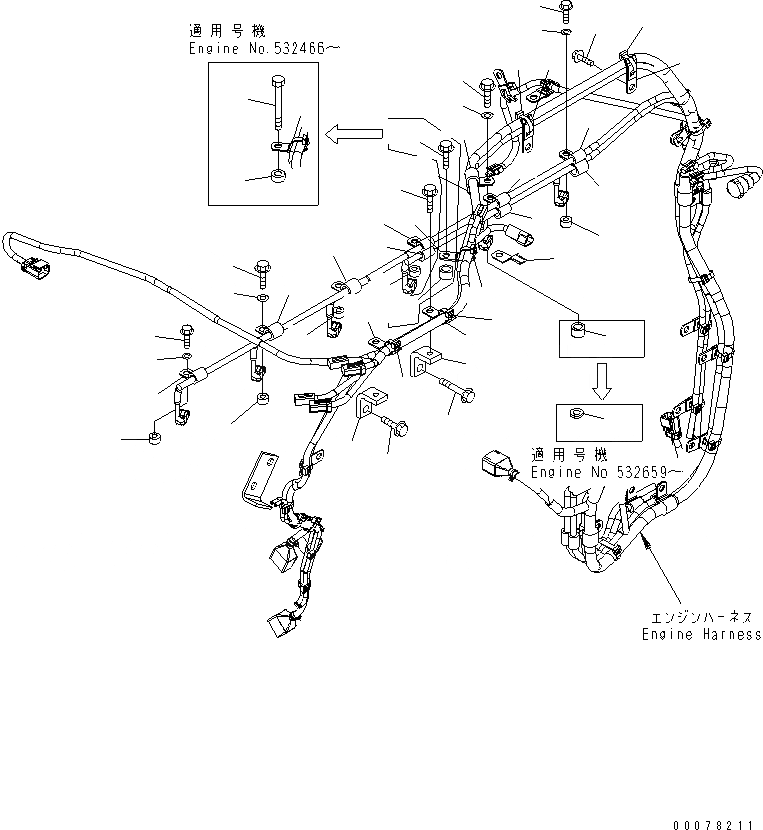 適用号機
Engine No.532466～

適用号機
Engine No 532659～

エンジンハーネス
Engine Harness

00078211