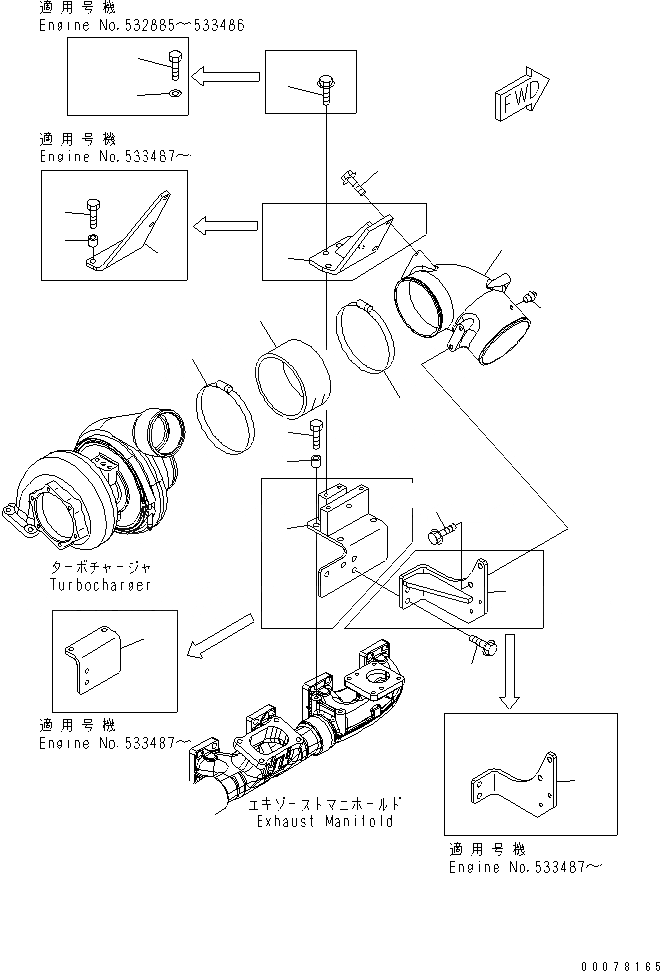 適用号機
Engine No.532885~533486

FWD

適用号機
Engine No.533487~

ターボチャージャ
Turbocharger

適用号機
Engine No.533487~

エキゾーストマニホールド
Exhaust Manifold

適用号機
Engine No.533487~

00078165