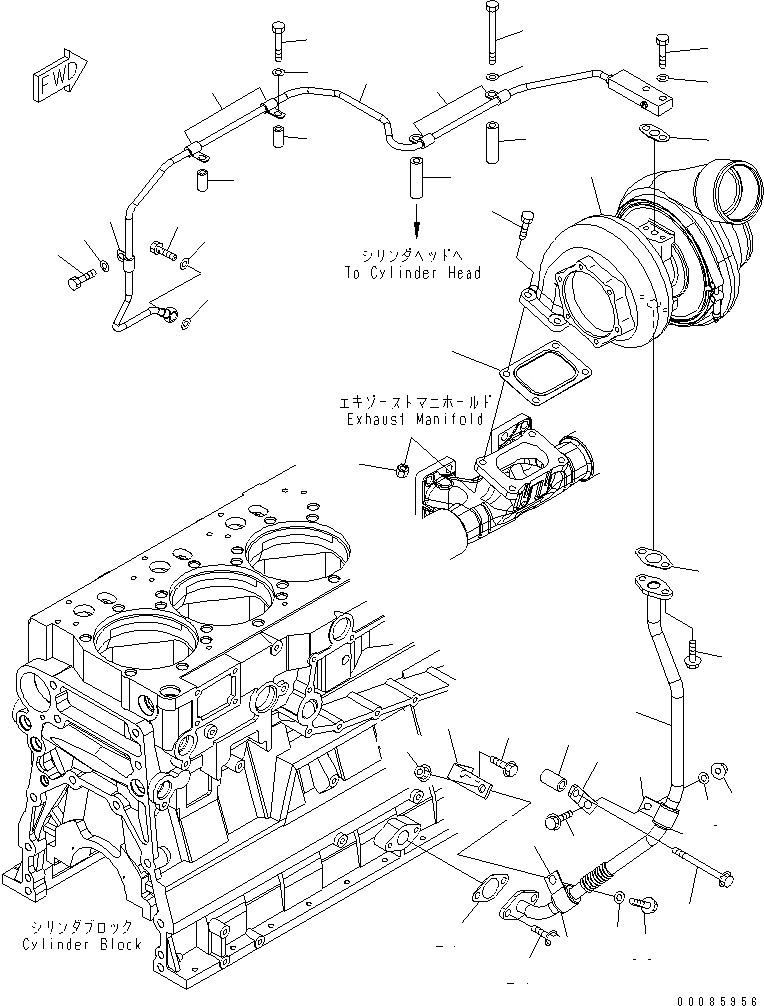 FWD

シリンダヘッドへ
To Cylinder Head

エキゾーストマニホールド
Exhaust Manifold

シリンダブロック
Cylinder Block

00085956