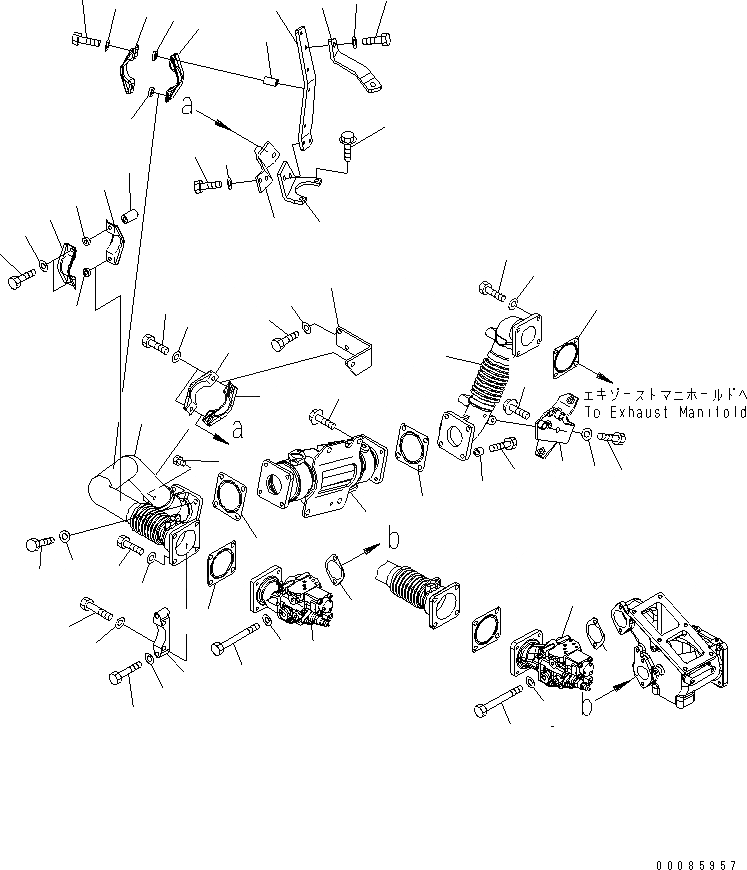 a

a

エキゾーストマニホールドへ
To Exhaust Manifold

b

b

00085957