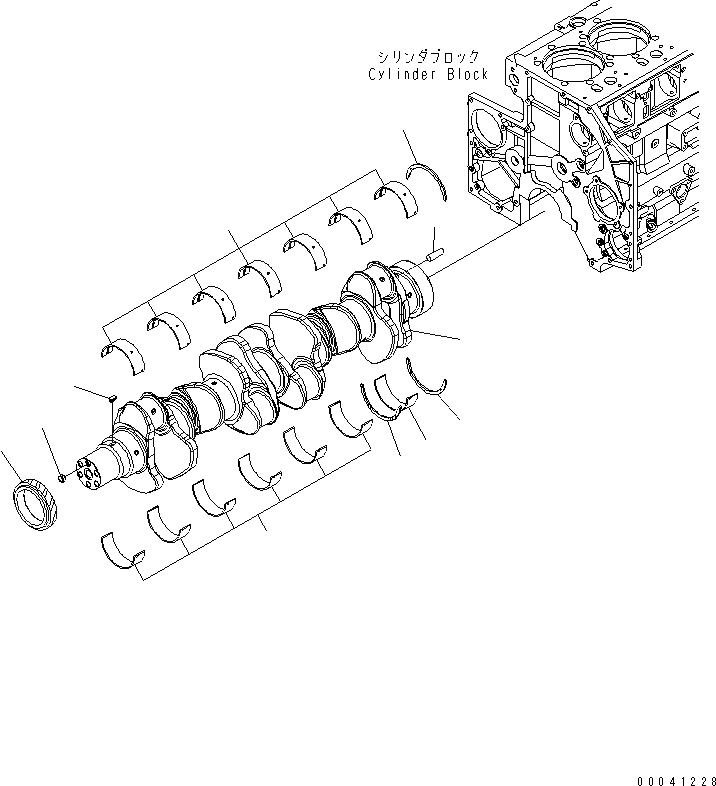 シリンダブロック
Cylinder Block

00041228