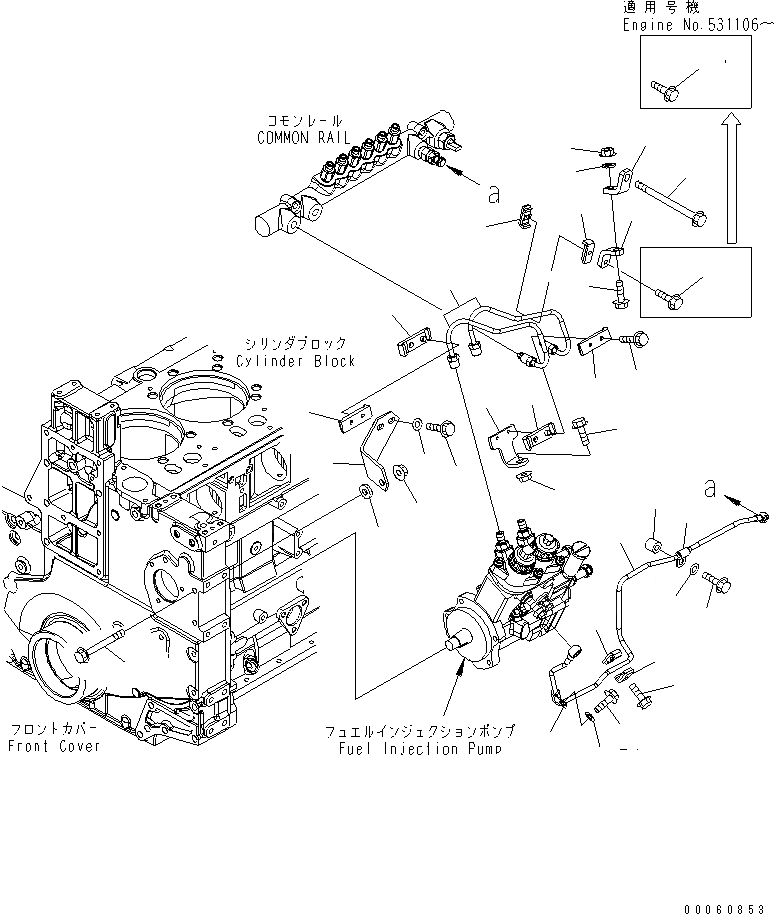 適用号機
Engine No.531106~

コモンレール
COMMON RAIL

a

シリンダブロック
Cylinder Block

a

フロントカバー
Front Cover

フュエルインジェクションポンプ
Fuel Injection Pump

00060853