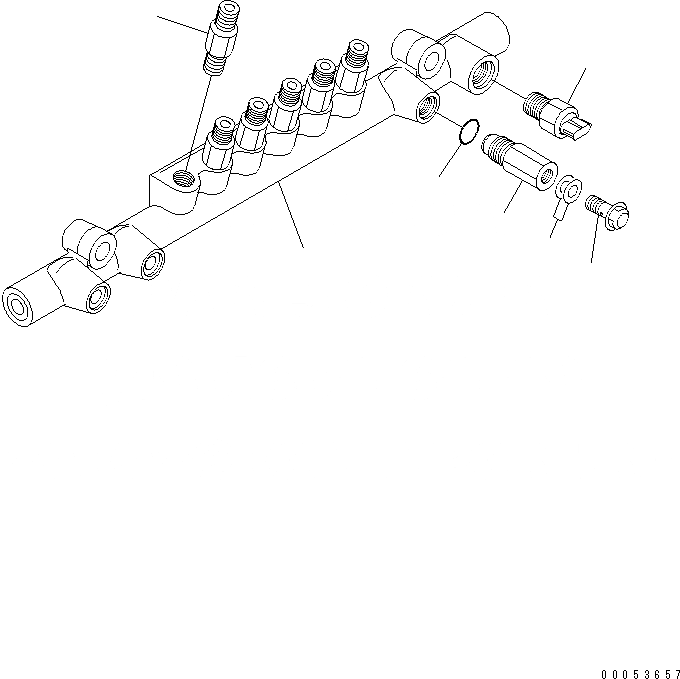 00053657