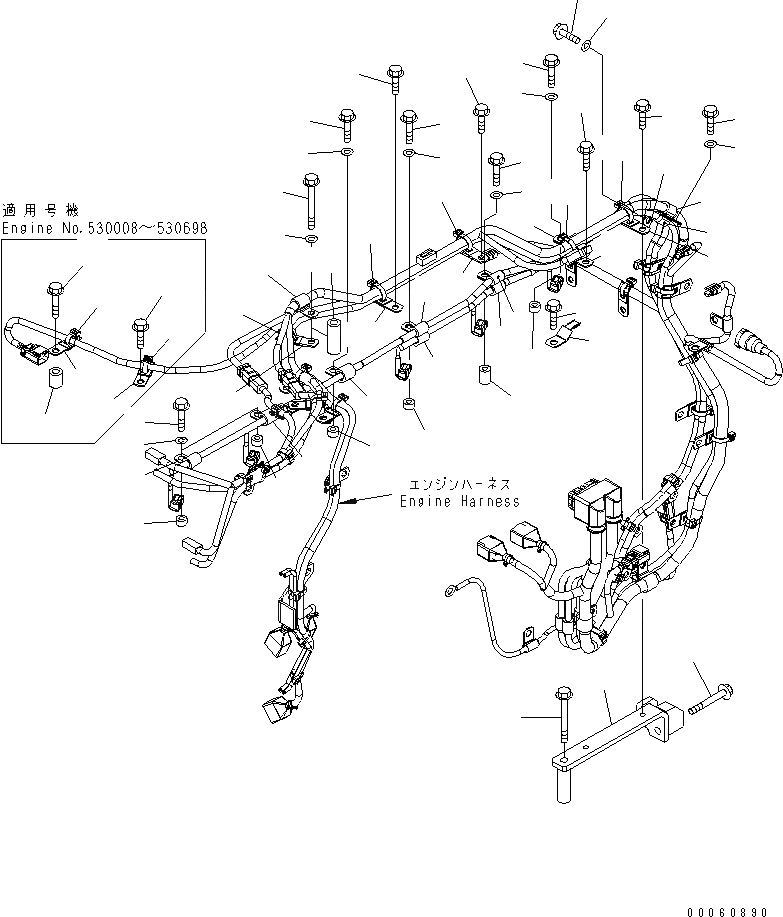 適用号機
Engine No.530008～530698

エンジンハーネス
Engine Harness

00060890