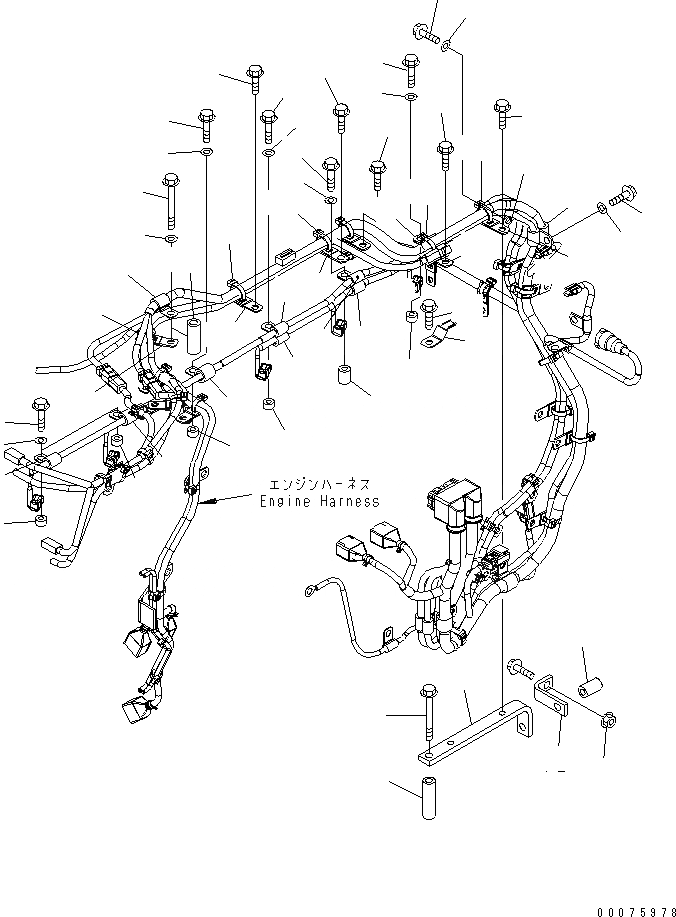 エンジンハーネス
Engine Harness

00075978