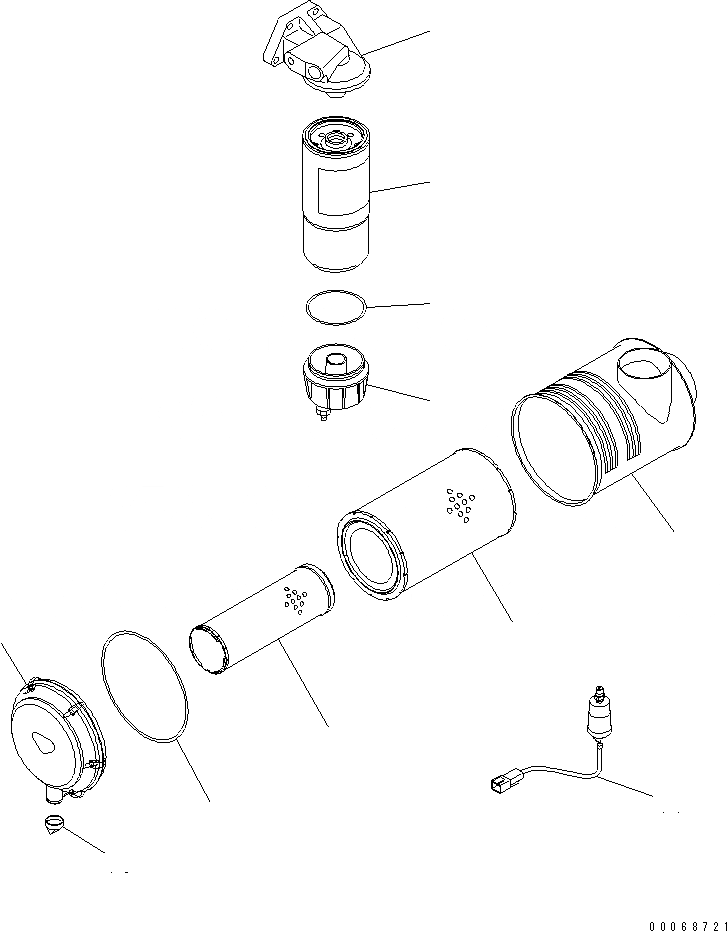 00068721