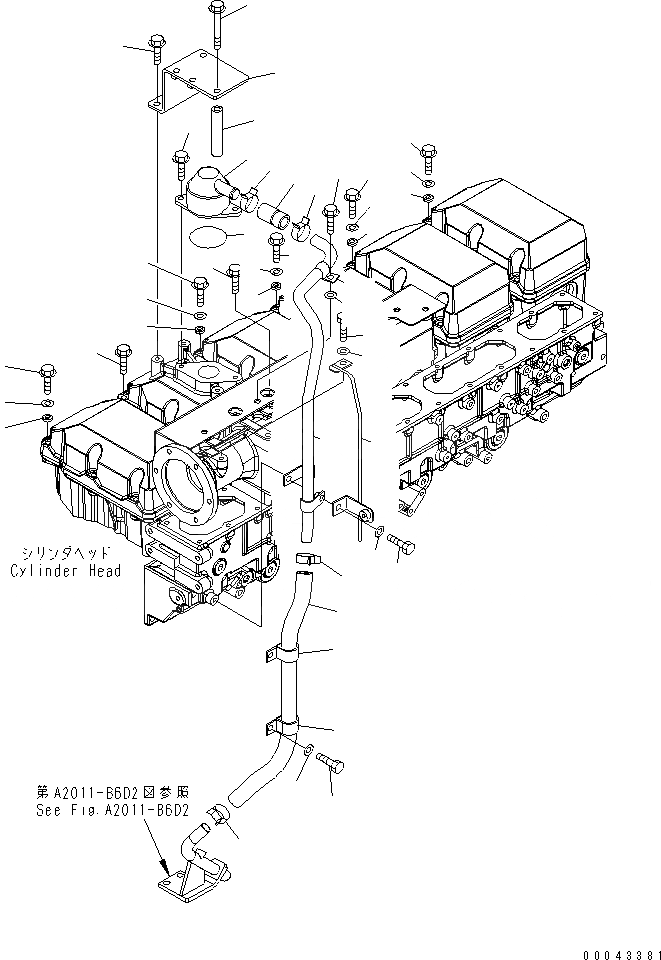 シリンダヘッド
Cylinder Head

第A2011-B6D2図参照
See Fig.A2011-B6D2

00043381