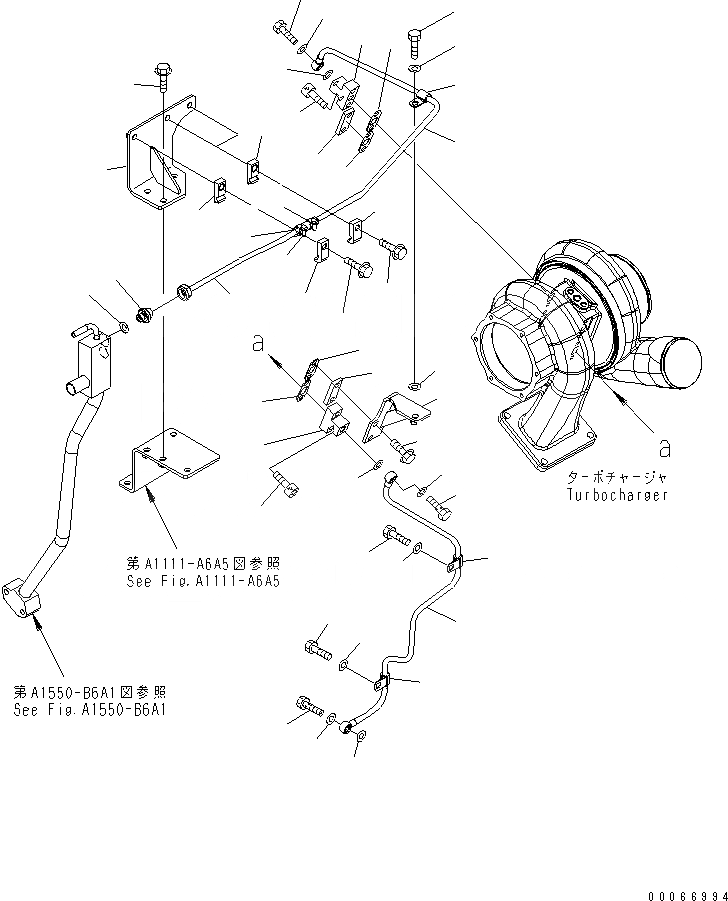 a

a

ターボチャージャ
Turbocharger

第A1111-A6A5図参照
See Fig.A1111-A6A5

第A1550-B6A1図参照
See Fig.A1550-B6A1

00066994